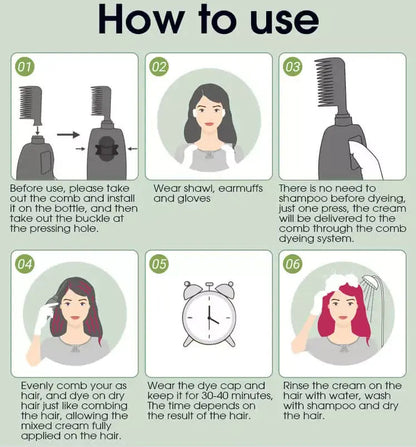 How to use

01

Before use, please take out the comb and install it on the bottle, and then take out the buckle at the pressing hole.

02

Wear shawl, earmuffs and gloves

03

There is no need to shampoo before dyeing, just one press, the cream will be delivered to the comb through the comb dyeing system.

04

Evenly comb your as hair, and dye on dry hair just like combing the hair, allowing the mixed cream fully applied on the hair.

05

Wear the dye cap and keep it for 30-40 minutes, The time depends on the result of the hair.

06

Rinse the cream on the hair with water, wash with shampoo and dry the hair.